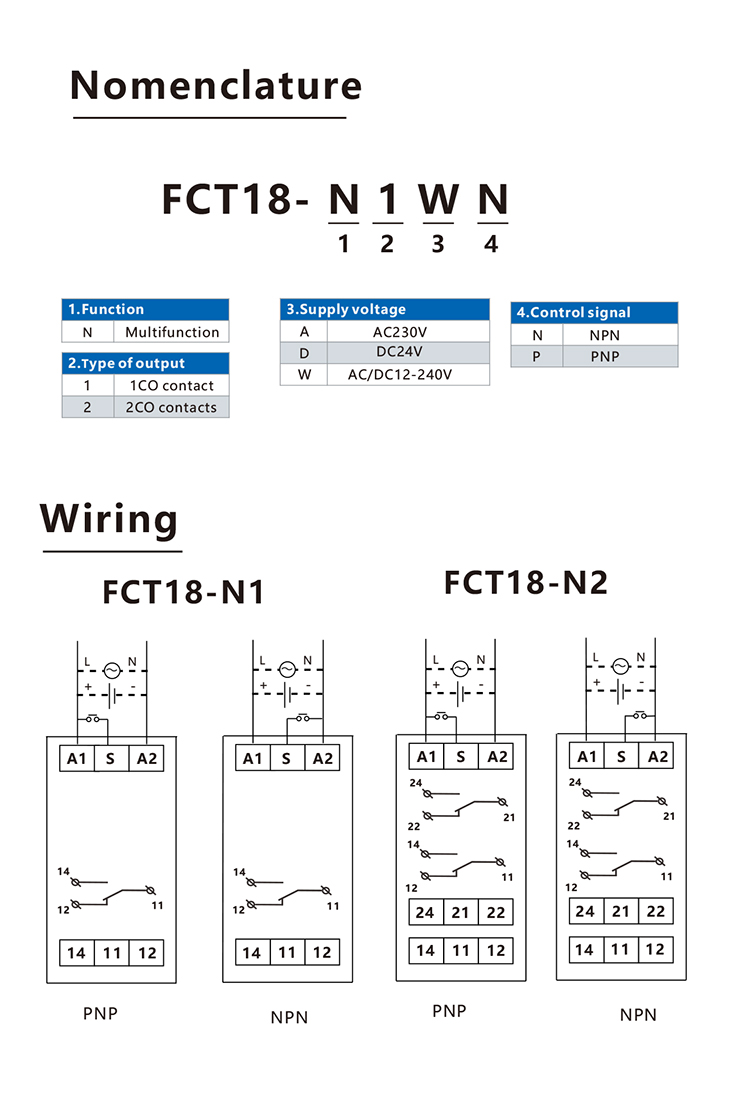 Nomenclature

FCT18- N 1 W N
1 2 3 4

| 1.Function | |
|---|---|
| N | Multifunction |

| 2.Type of output | |
|---|---|
| 1 | 1CO contact |
| 2 | 2CO contacts |

| 3.Supply voltage | |
|---|---|
| A | AC230V |
| D | DC24V |
| W | AC/DC12-240V |

| 4.Control signal | |
|---|---|
| N | NPN |
| P | PNP |

Wiring

FCT18-N1

L N
+ -
A1 S A2
14
12
11
14 11 12
PNP

L N
+ -
A1 S A2
14
12
11
14 11 12
NPN

FCT18-N2

L N
+ -
A1 S A2
24
22
21
14
12
11
24 21 22
14 11 12
PNP

L N
+ -
A1 S A2
24
22
21
14
12
11
24 21 22
14 11 12
NPN